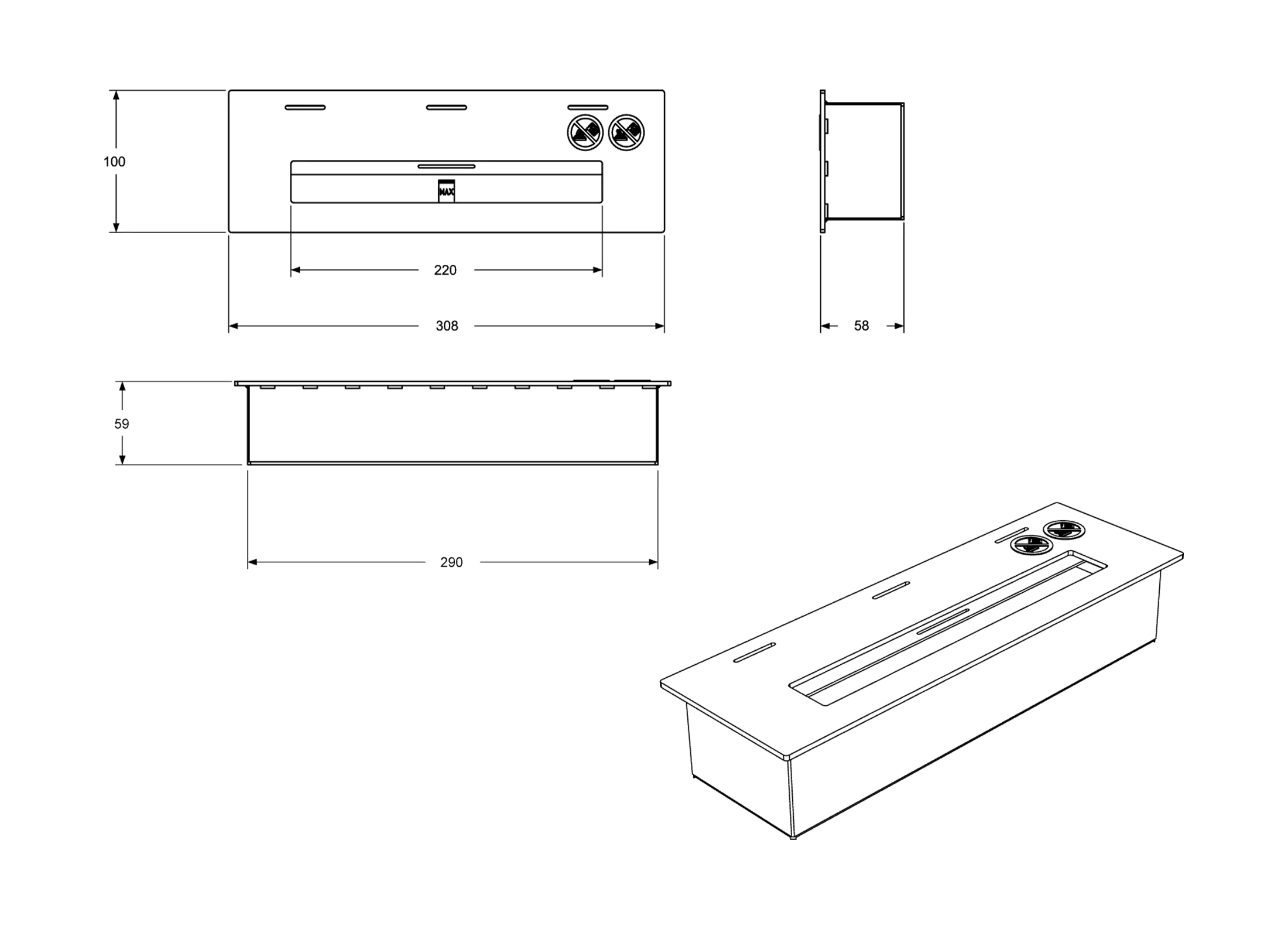 100

MAX

220

308

58

59

290